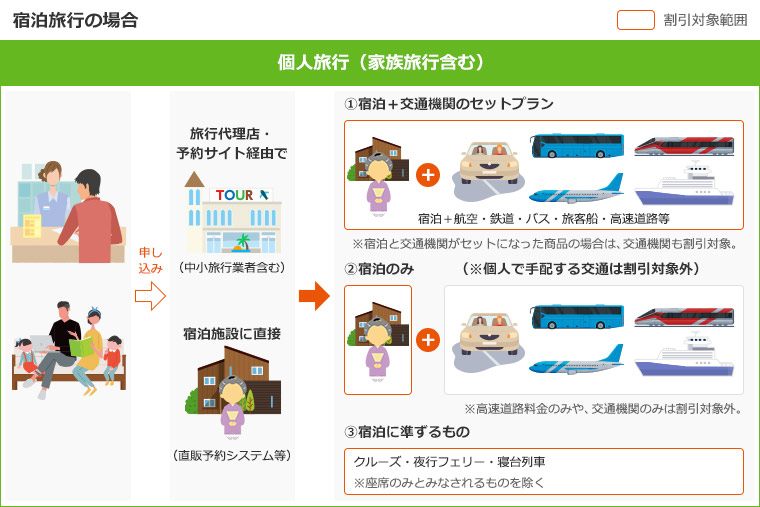 宿泊旅行の場合

割引対象範囲

個人旅行（家族旅行含む）

申し込み

旅行代理店・予約サイト経由で

TOUR

（中小旅行業者含む）

宿泊施設に直接

（直販予約システム等）

①宿泊＋交通機関のセットプラン

宿泊＋航空・鉄道・バス・旅客船・高速道路等

※宿泊と交通機関がセットになった商品の場合は、交通機関も割引対象。

②宿泊のみ　（※個人で手配する交通は割引対象外）

※高速道路料金のみや、交通機関のみは割引対象外。

③宿泊に準ずるもの

クルーズ・夜行フェリー・寝台列車

※座席のみとみなされるものを除く